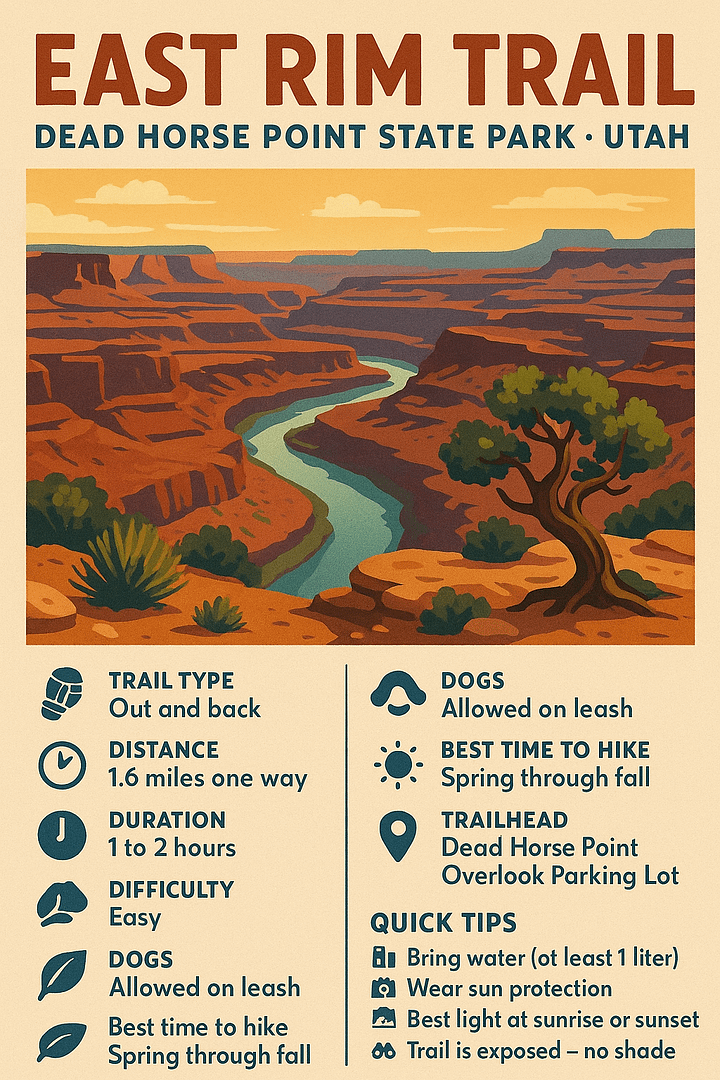 EAST RIM TRAIL

DEAD HORSE POINT STATE PARK · UTAH

TRAIL TYPE
Out and back

DISTANCE
1.6 miles one way

DURATION
1 to 2 hours

DIFFICULTY
Easy

DOGS
Allowed on leash

Best time to hike
Spring through fall

DOGS
Allowed on leash

BEST TIME TO HIKE
Spring through fall

TRAILHEAD
Dead Horse Point Overlook Parking Lot

QUICK TIPS
Bring water (ot least 1 liter)
Wear sun protection
Best light at sunrise or sunset
Trail is exposed – no shade